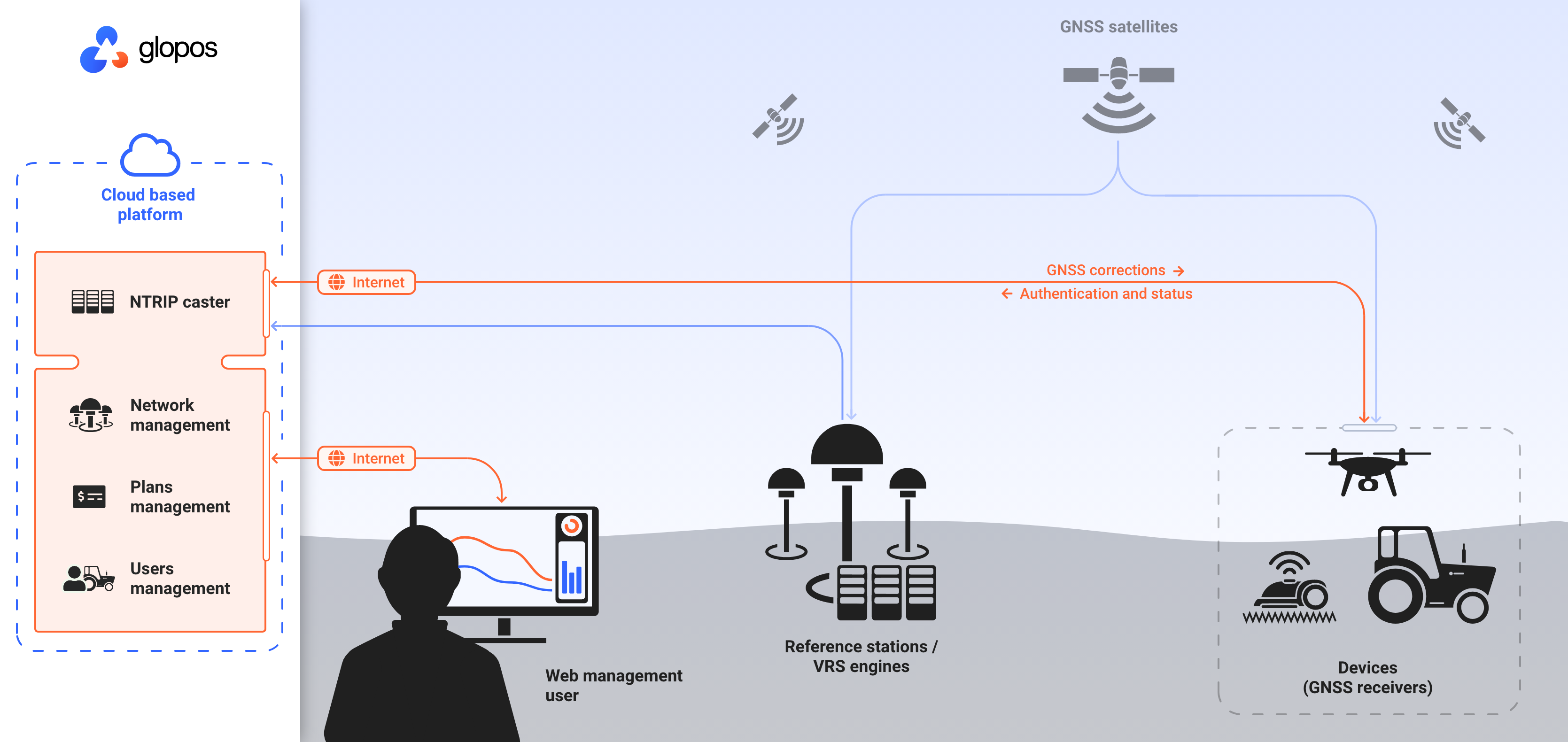 glopos

Cloud based platform

NTRIP caster

Network management

Plans management

Users management

Internet

Internet

GNSS satellites

GNSS corrections →

← Authentication and status

Web management user

Reference stations / VRS engines

Devices (GNSS receivers)